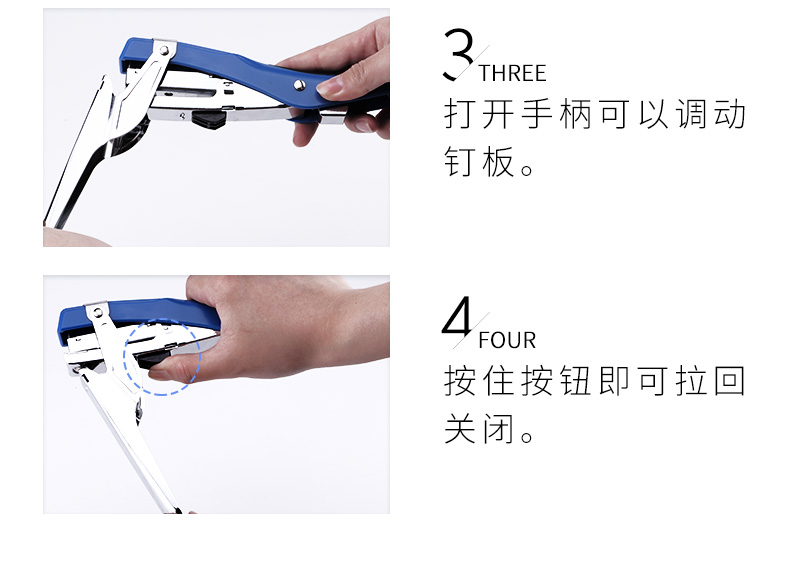 3 THREE
打开手柄可以调动钉板。

4 FOUR
按住按钮即可拉回关闭。