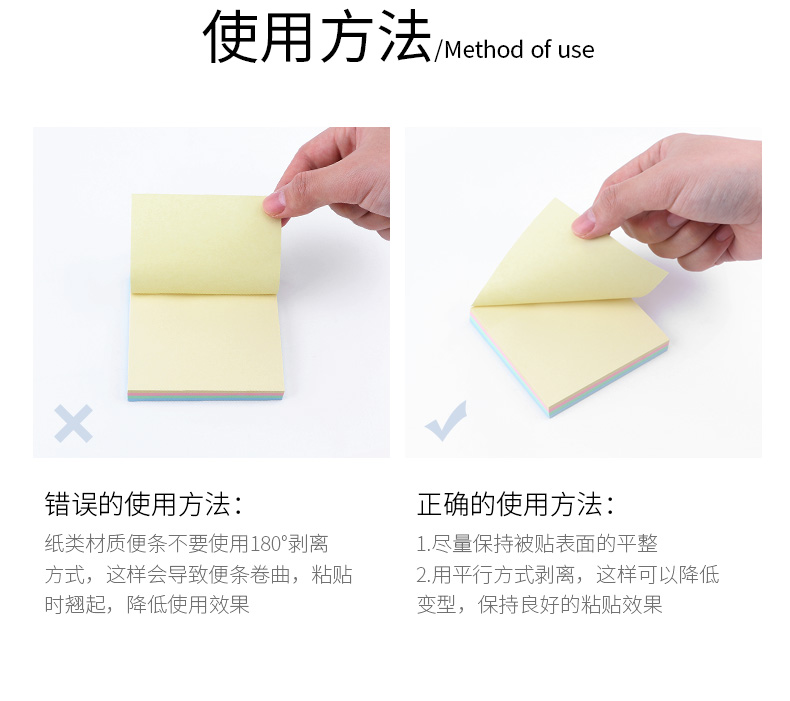 使用方法/Method of use

错误的使用方法：

纸类材质便条不要使用180°剥离方式，这样会导致便条卷曲，粘贴时翘起，降低使用效果

正确的使用方法：

1.尽量保持被贴表面的平整
2.用平行方式剥离，这样可以降低变型，保持良好的粘贴效果