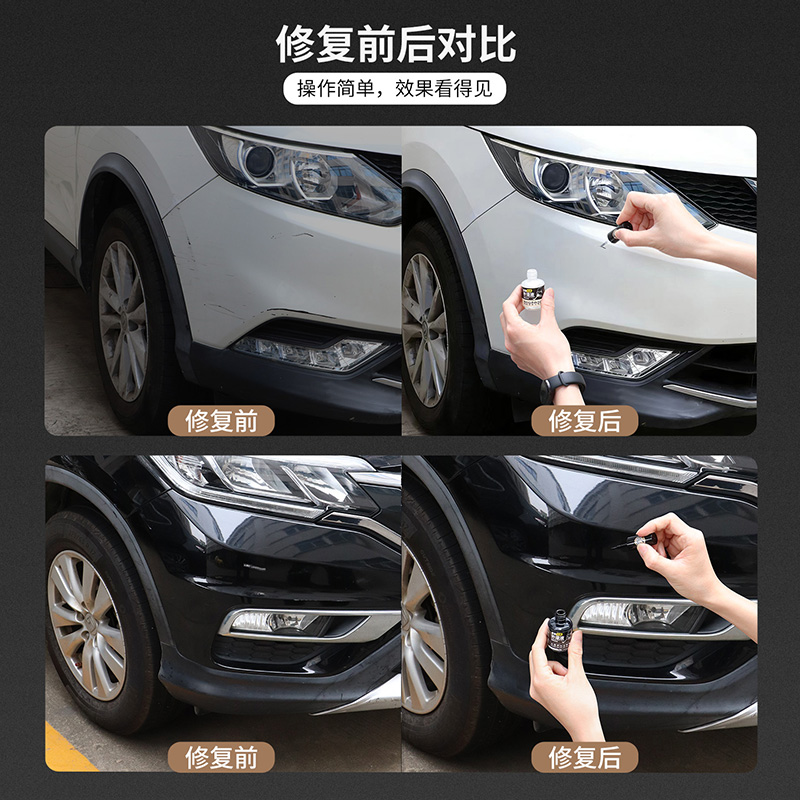 修复前后对比

操作简单，效果看得见

修复前

修复后

修复前

修复后