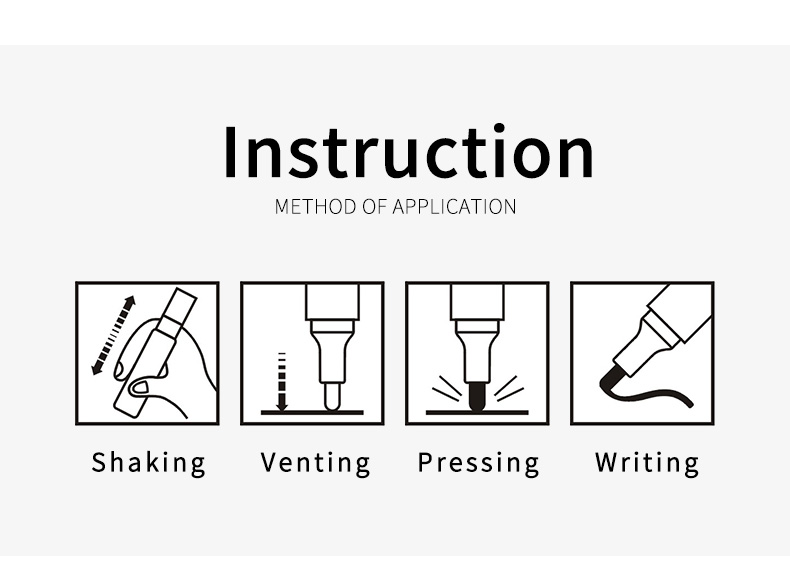 Instruction

METHOD OF APPLICATION

Shaking

Venting

Pressing

Writing